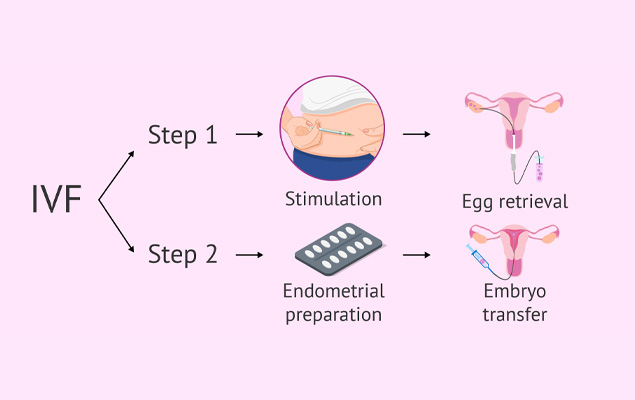 IVF

Step 1

Stimulation

Egg retrieval

Step 2

Endometrial preparation

Embryo transfer